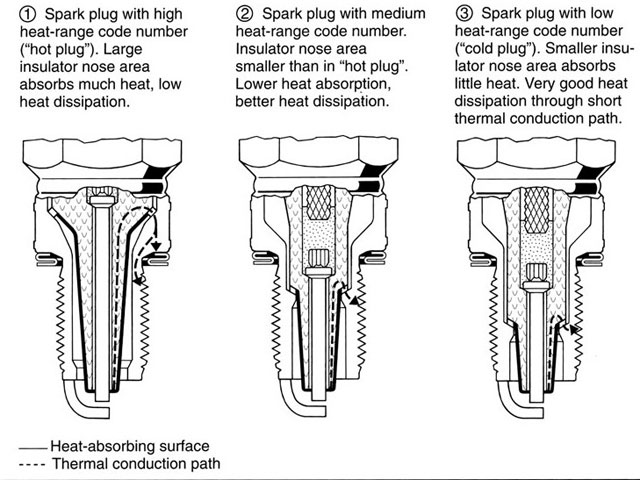 ① Spark plug with high heat-range code number ("hot plug"). Large insulator nose area absorbs much heat, low heat dissipation.

② Spark plug with medium heat-range code number. Insulator nose area smaller than in "hot plug". Lower heat absorption, better heat dissipation.

③ Spark plug with low heat-range code number ("cold plug"). Smaller insulator nose area absorbs little heat. Very good heat dissipation through short thermal conduction path.

—— Heat-absorbing surface
---- Thermal conduction path