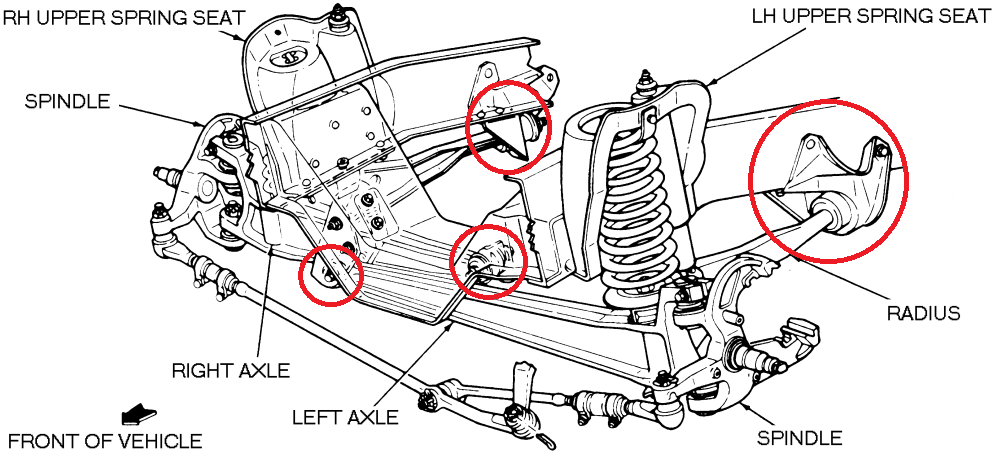 RH UPPER SPRING SEAT
LH UPPER SPRING SEAT
SPINDLE
RADIUS
RIGHT AXLE
LEFT AXLE
FRONT OF VEHICLE
SPINDLE