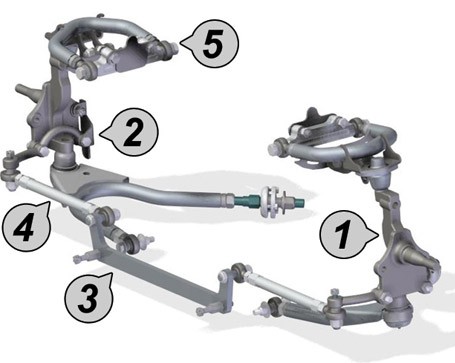 5
2
4
1
3