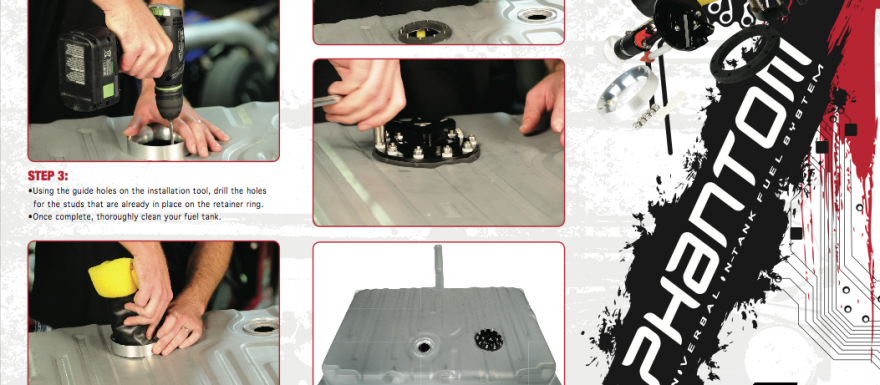 STEP 3:
•Using the guide holes on the installation tool, drill the holes for the studs that are already in place on the retainer ring.
•Once complete, thoroughly clean your fuel tank.

PHANTOM
UNIVERSAL IN-TANK FUEL SYSTEM